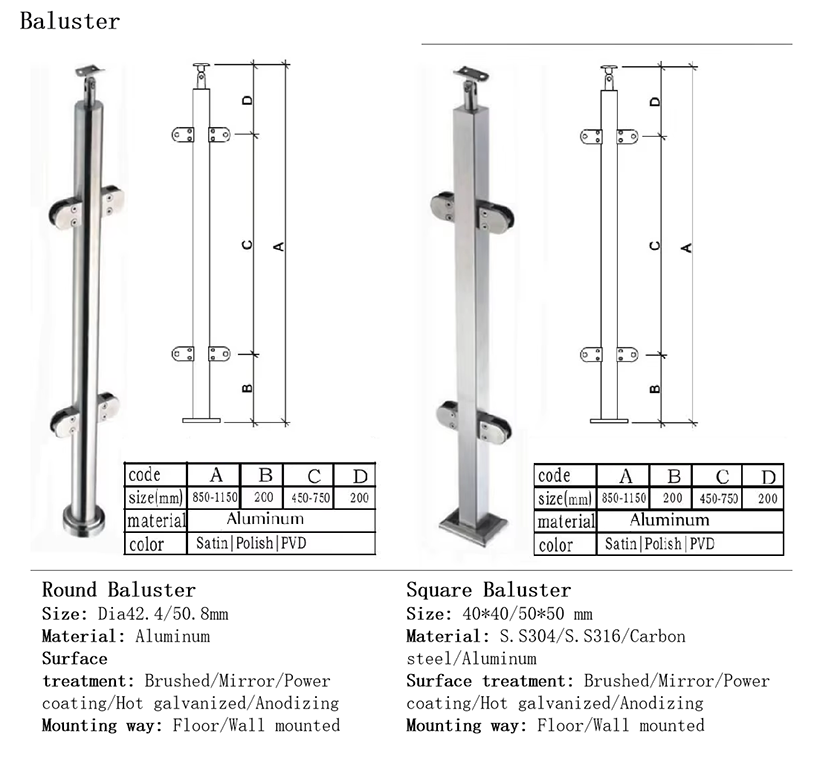 Baluster

D
C
A
B

| code | A | B | C | D |
|---|---|---|---|---|
| size(mm) | 850-1150 | 200 | 450-750 | 200 |
| material | Aluminum | | | |
| color | Satin\|Polish\|PVD | | | |

D
C
A
B

| code | A | B | C | D |
|---|---|---|---|---|
| size(mm) | 850-1150 | 200 | 450-750 | 200 |
| material | Aluminum | | | |
| color | Satin\|Polish\|PVD | | | |

Round Baluster
Size: Dia42.4/50.8mm
Material: Aluminum
Surface treatment: Brushed/Mirror/Power coating/Hot galvanized/Anodizing
Mounting way: Floor/Wall mounted

Square Baluster
Size: 40*40/50*50 mm
Material: S.S304/S.S316/Carbon steel/Aluminum
Surface treatment: Brushed/Mirror/Power coating/Hot galvanized/Anodizing
Mounting way: Floor/Wall mounted